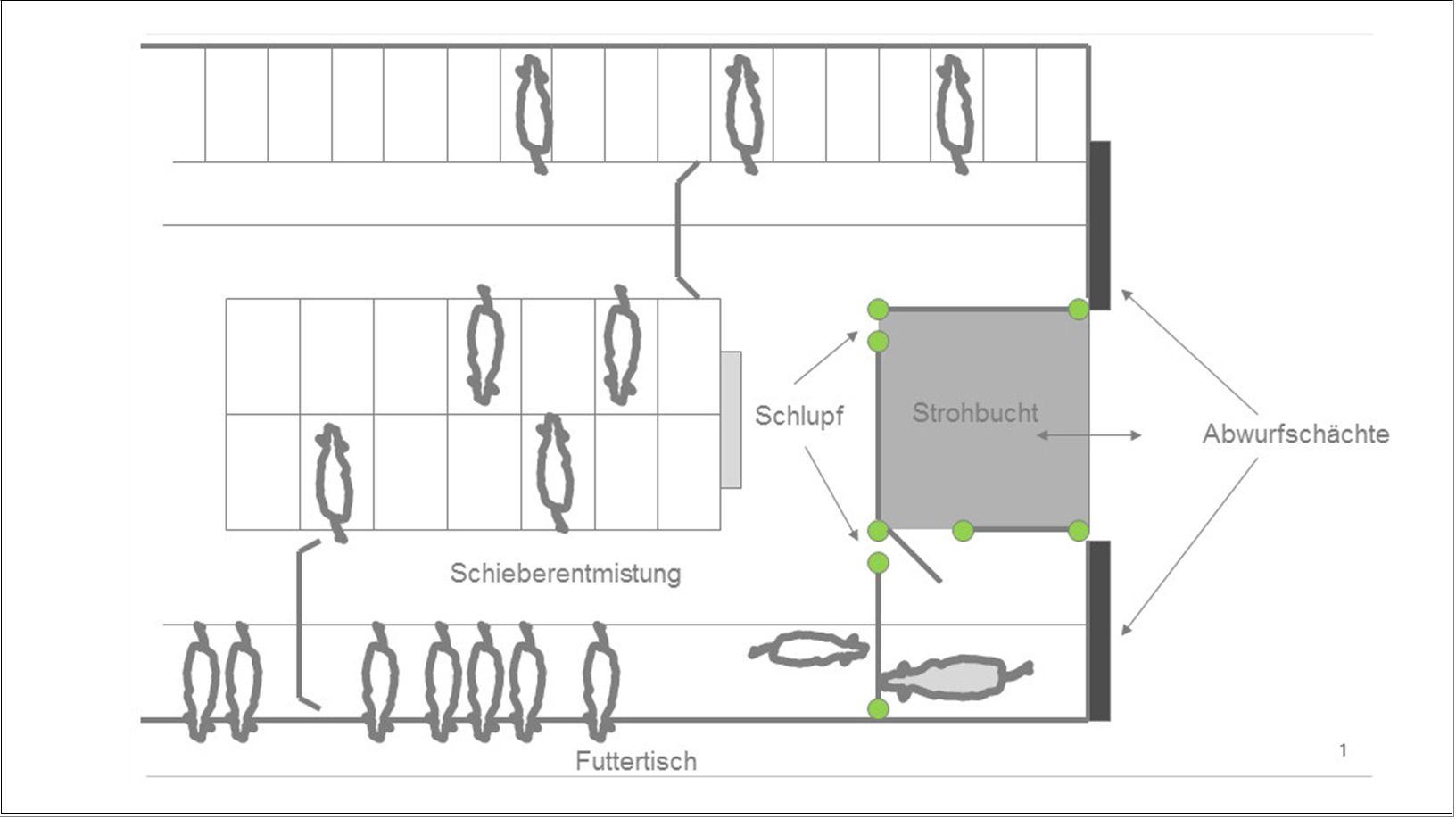 Schlupf

Strohbucht

Abwurfschächte

Schieberentmistung

Futtertisch

1