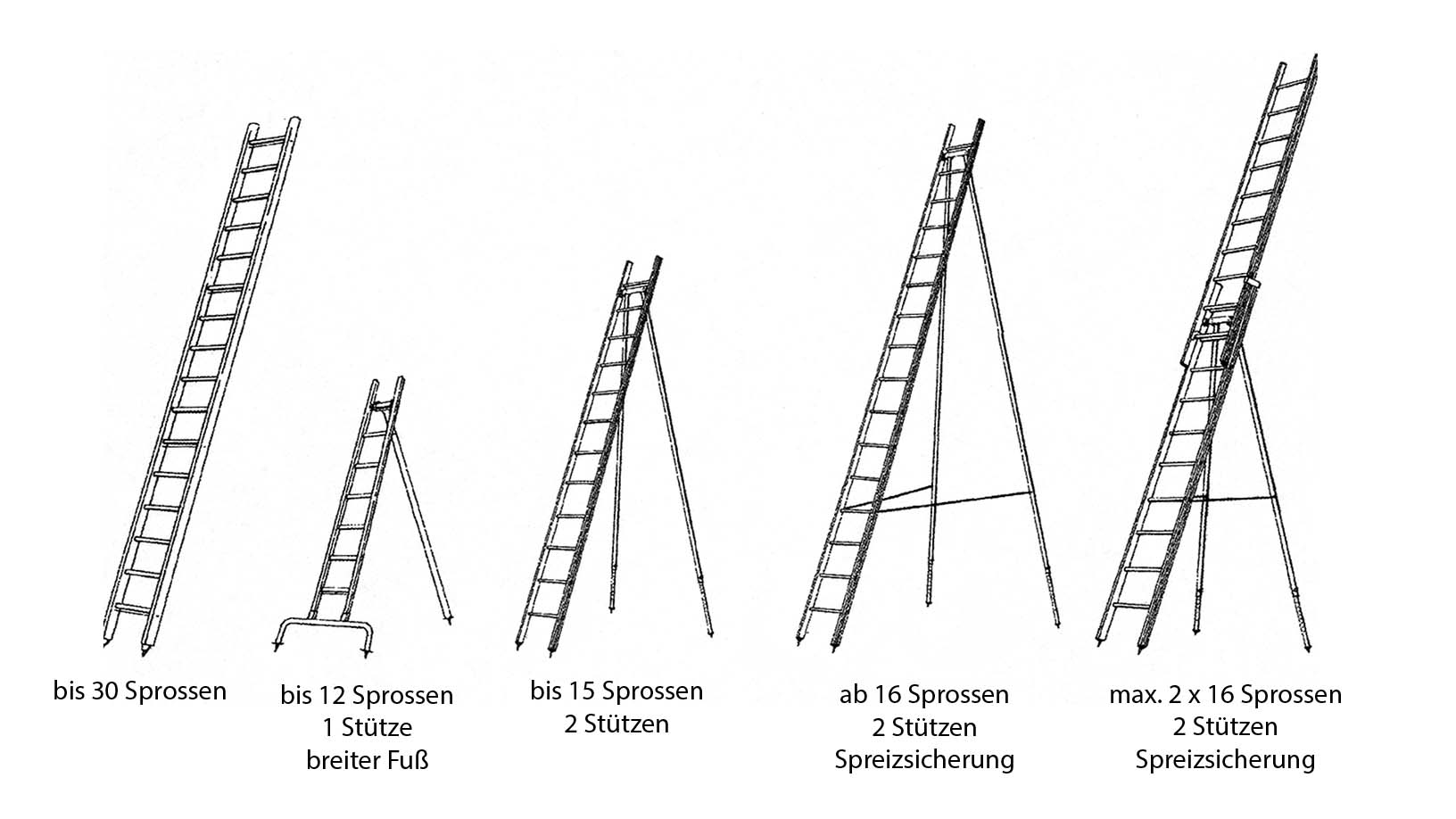 bis 30 Sprossen

bis 12 Sprossen
1 Stütze
breiter Fuß

bis 15 Sprossen
2 Stützen

ab 16 Sprossen
2 Stützen
Spreizsicherung

max. 2 x 16 Sprossen
2 Stützen
Spreizsicherung