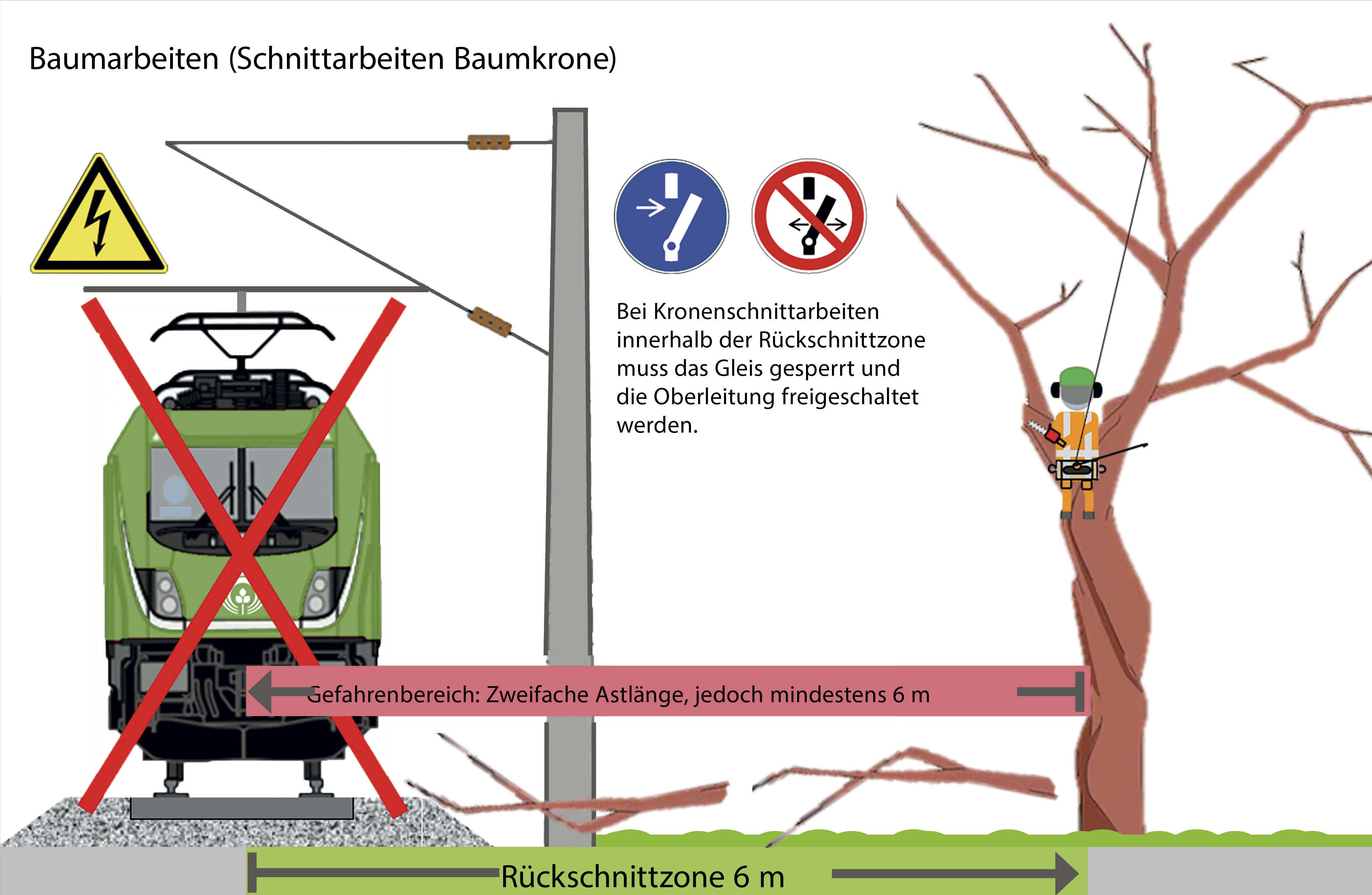 Baumarbeiten (Schnittarbeiten Baumkrone)

Bei Kronenschnittarbeiten innerhalb der Rückschnittzone muss das Gleis gesperrt und die Oberleitung freigeschaltet werden.

Gefahrenbereich: Zweifache Astlänge, jedoch mindestens 6 m

Rückschnittzone 6 m